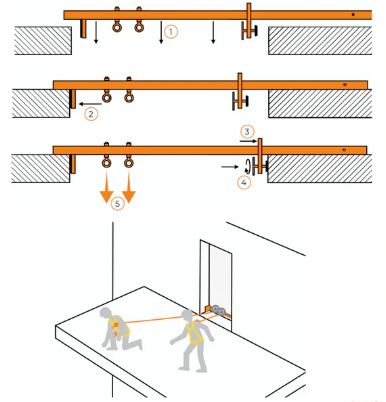 1

2

3

4

5